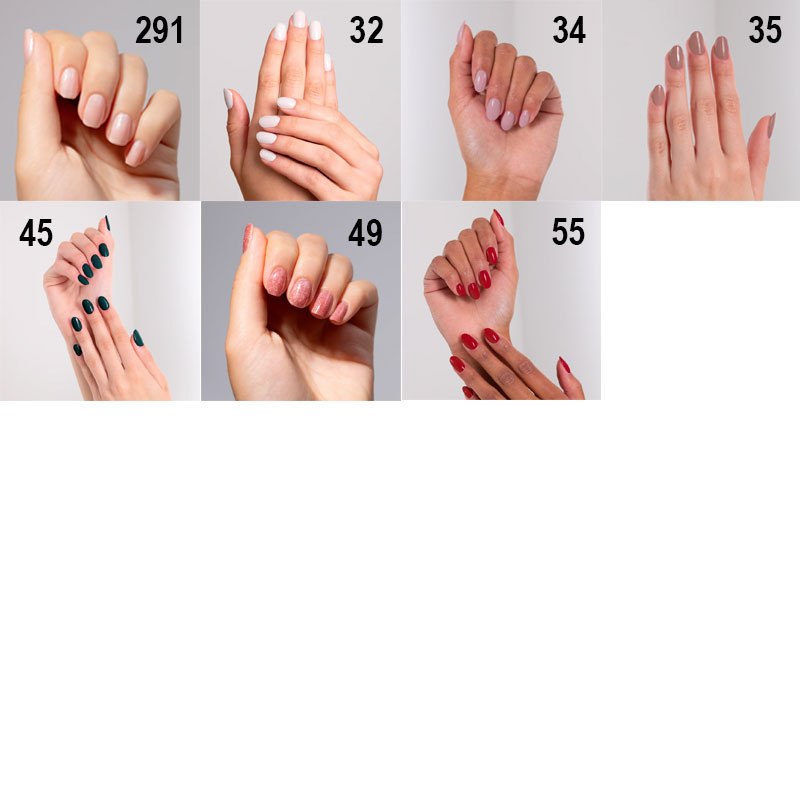 291
32
34
35
45
49
55